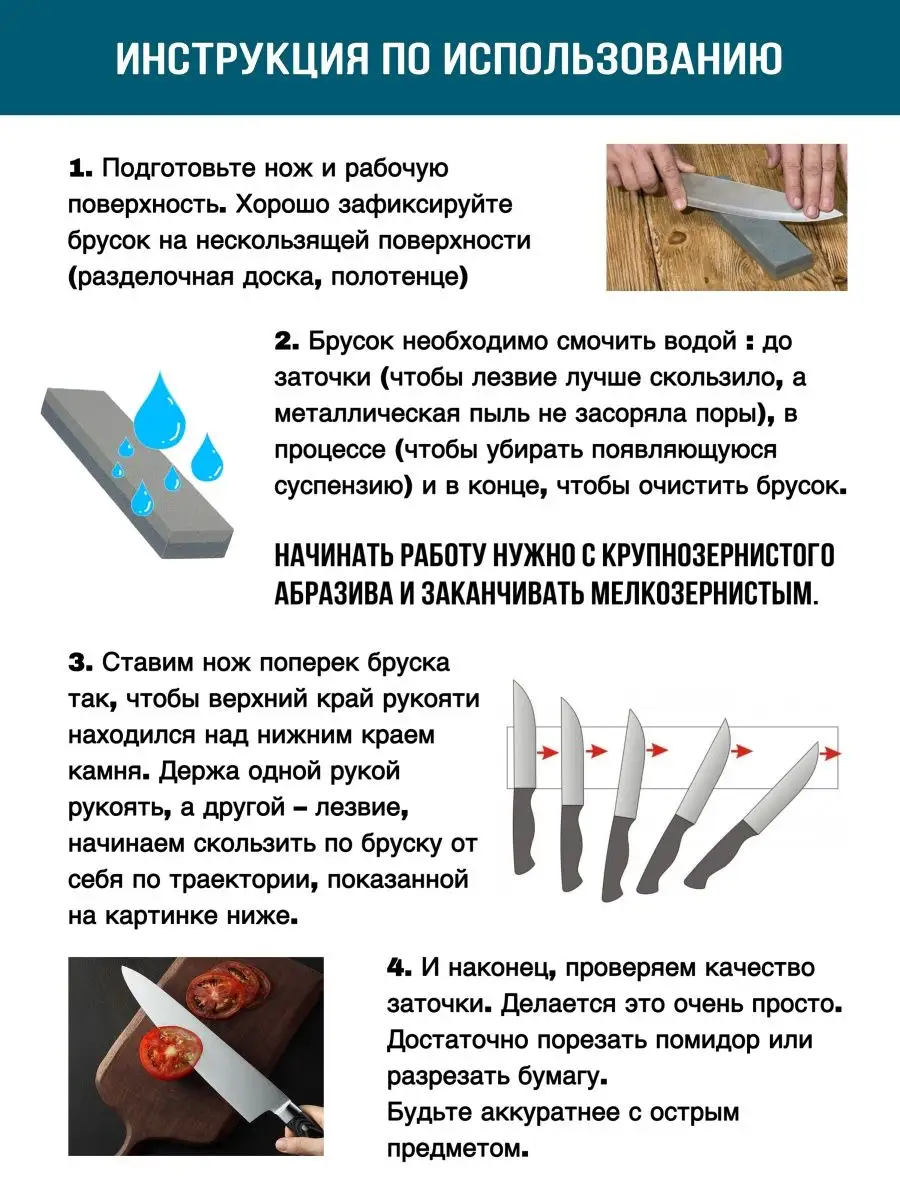 ИНСТРУКЦИЯ ПО ИСПОЛЬЗОВАНИЮ

1. Подготовьте нож и рабочую поверхность. Хорошо зафиксируйте брусок на нескользящей поверхности (разделочная доска, полотенце)

2. Брусок необходимо смочить водой : до заточки (чтобы лезвие лучше скользило, а металлическая пыль не засоряла поры), в процессе (чтобы убирать появляющуюся суспензию) и в конце, чтобы очистить брусок.

НАЧИНАТЬ РАБОТУ НУЖНО С КРУПНОЗЕРНИСТОГО АБРАЗИВА И ЗАКАНЧИВАТЬ МЕЛКОЗЕРНИСТЫМ.

3. Ставим нож поперек бруска так, чтобы верхний край рукояти находился над нижним краем камня. Держа одной рукой рукоять, а другой – лезвие, начинаем скользить по бруску от себя по траектории, показанной на картинке ниже.

4. И наконец, проверяем качество заточки. Делается это очень просто. Достаточно порезать помидор или разрезать бумагу.
Будьте аккуратнее с острым предметом.