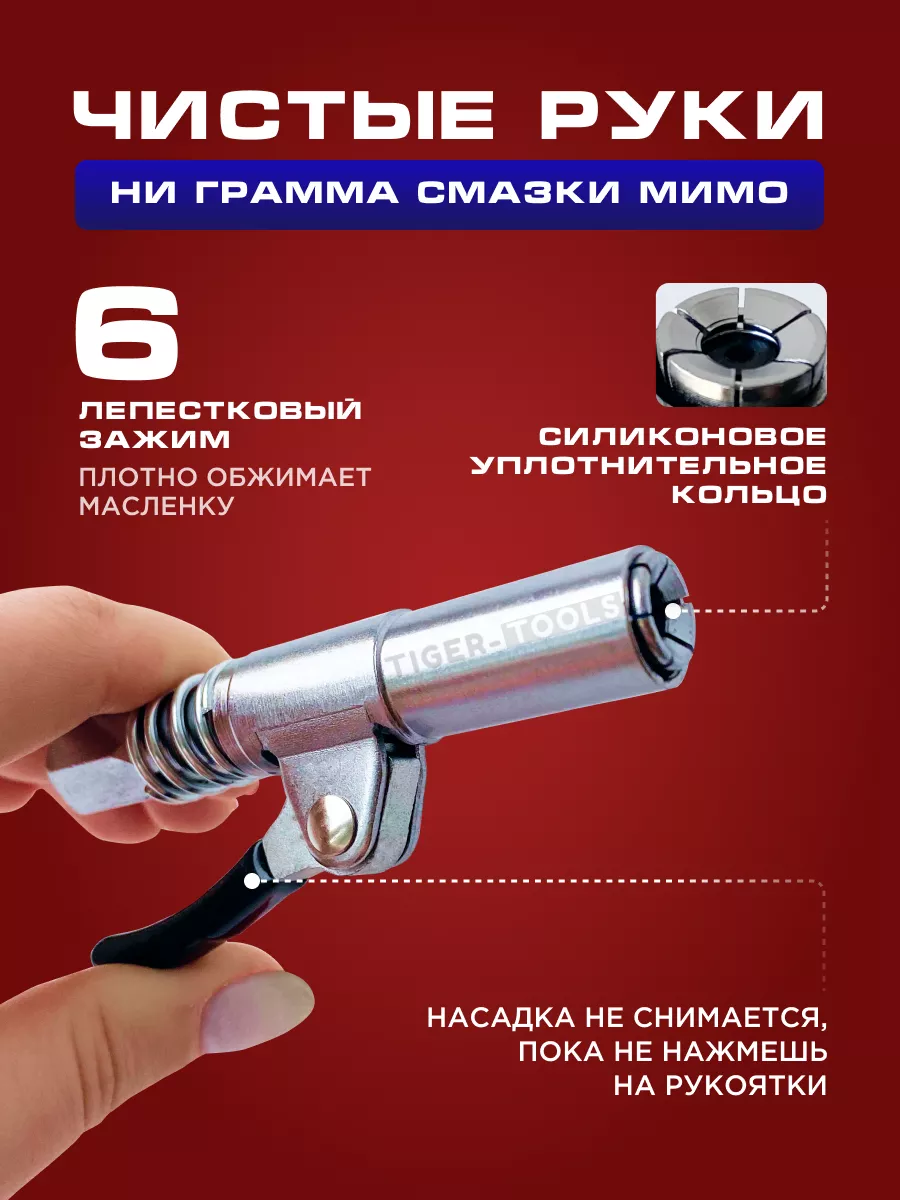 ЧИСТЫЕ РУКИ

НИ ГРАММА СМАЗКИ МИМО

6

ЛЕПЕСТКОВЫЙ ЗАЖИМ

ПЛОТНО ОБЖИМАЕТ МАСЛЕНКУ

СИЛИКОНОВОЕ УПЛОТНИТЕЛЬНОЕ КОЛЬЦО

TIGER-TOOLS

НАСАДКА НЕ СНИМАЕТСЯ, ПОКА НЕ НАЖМЕШЬ НА РУКОЯТКИ